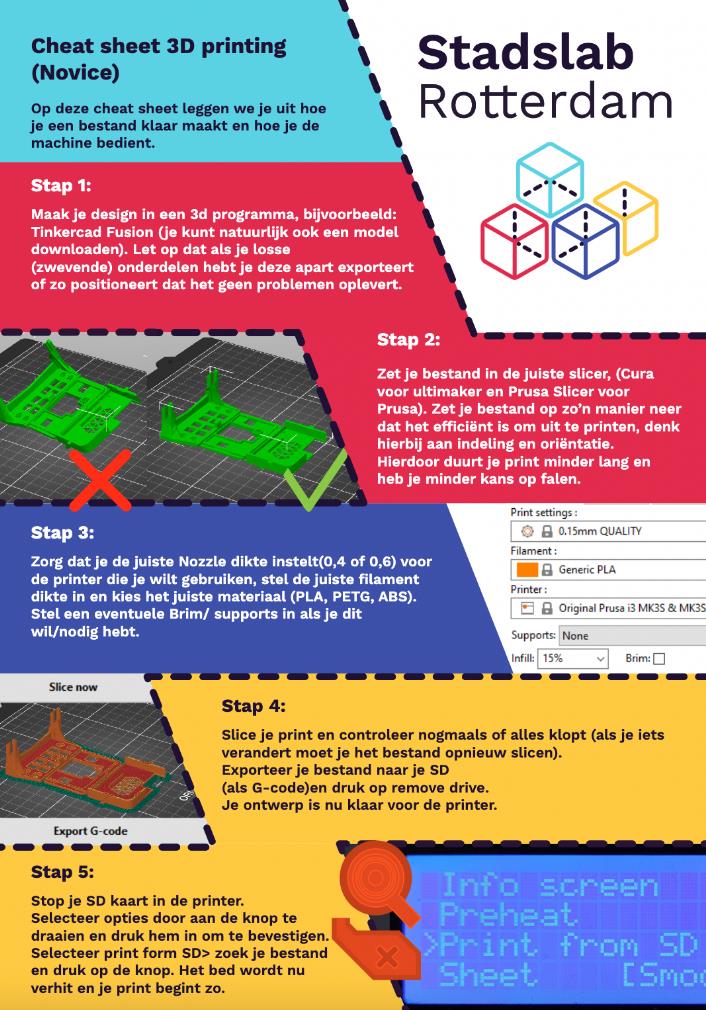 Cheat sheet 3D printing (Novice)

Op deze cheat sheet leggen we je uit hoe je een bestand klaar maakt en hoe je de machine bedient.

Stadslab Rotterdam

Stap 1:

Maak je design in een 3d programma, bijvoorbeeld: Tinkercad Fusion (je kunt natuurlijk ook een model downloaden). Let op dat als je losse (zwevende) onderdelen hebt je deze apart exporteert of zo positioneert dat het geen problemen oplevert.

Stap 2:

Zet je bestand in de juiste slicer, (Cura voor ultimaker en Prusa Slicer voor Prusa). Zet je bestand op zo'n manier neer dat het efficiënt is om uit te printen, denk hierbij aan indeling en oriëntatie. Hierdoor duurt je print minder lang en heb je minder kans op falen.

Stap 3:

Zorg dat je de juiste Nozzle dikte instelt(0,4 of 0,6) voor de printer die je wilt gebruiken, stel de juiste filament dikte in en kies het juiste materiaal (PLA, PETG, ABS). Stel een eventuele Brim/ supports in als je dit wil/nodig hebt.

Print settings :
0.15mm QUALITY
Filament :
Generic PLA
Printer :
Original Prusa i3 MK3S & MK3S
Supports: None
Infill: 15%
Brim:

Slice now

Export G-code

Stap 4:

Slice je print en controleer nogmaals of alles klopt (als je iets verandert moet je het bestand opnieuw slicen).
Exporteer je bestand naar je SD (als G-code)en druk op remove drive.
Je ontwerp is nu klaar voor de printer.

Stap 5:

Stop je SD kaart in de printer.
Selecteer opties door aan de knop te draaien en druk hem in om te bevestigen.
Selecteer print form SD> zoek je bestand en druk op de knop. Het bed wordt nu verhit en je print begint zo.

Info screen
Preheat
>Print from SD
Sheet [Smo